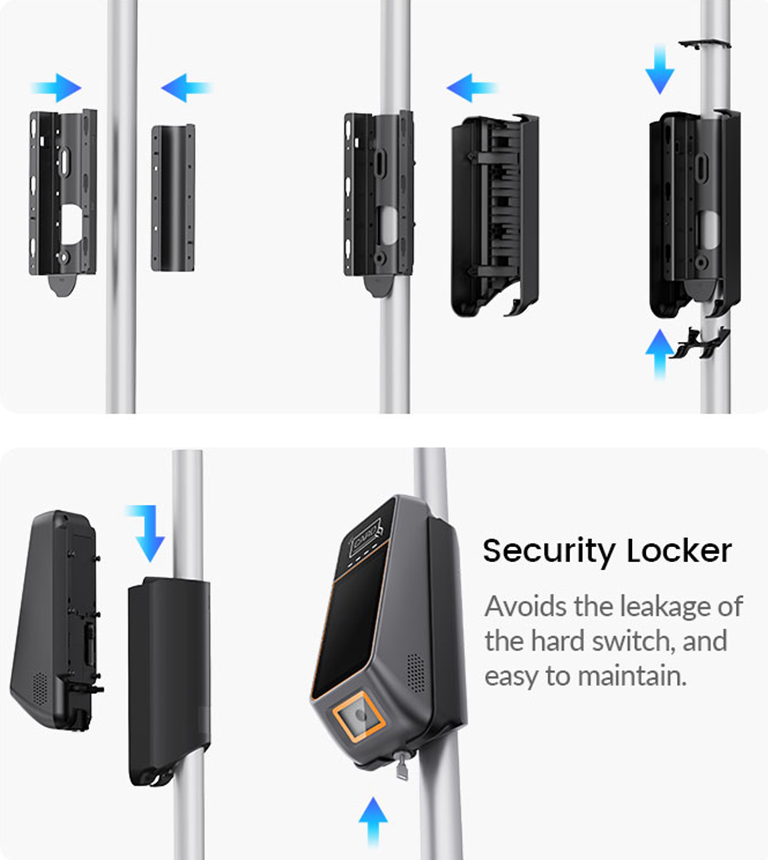 CARD

Security Locker

Avoids the leakage of the hard switch, and easy to maintain.